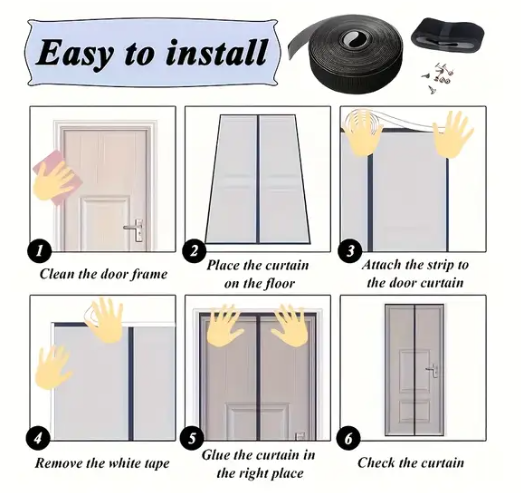 Easy to install

1
Clean the door frame

2
Place the curtain on the floor

3
Attach the strip to the door curtain

4
Remove the white tape

5
Glue the curtain in the right place

6
Check the curtain