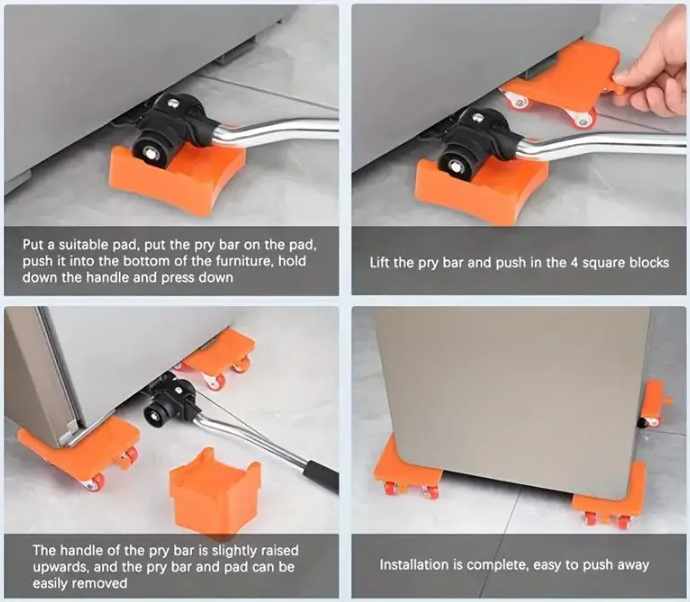 Put a suitable pad, put the pry bar on the pad, push it into the bottom of the furniture, hold down the handle and press down

Lift the pry bar and push in the 4 square blocks

The handle of the pry bar is slightly raised upwards, and the pry bar and pad can be easily removed

Installation is complete, easy to push away