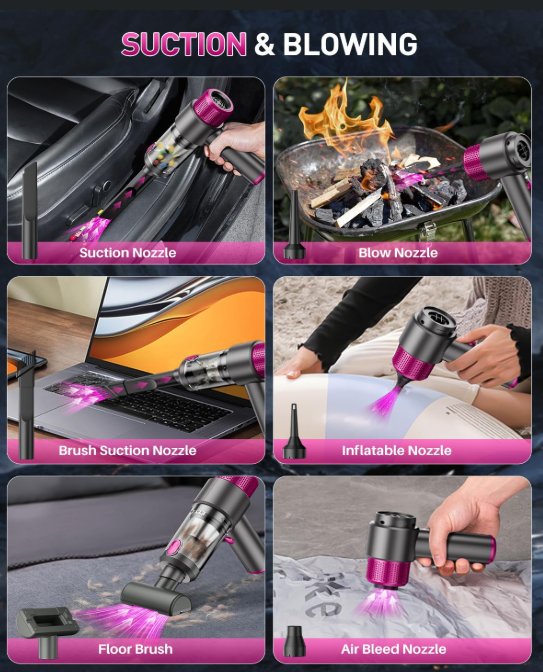 SUCTION & BLOWING

Suction Nozzle

Blow Nozzle

Brush Suction Nozzle

Inflatable Nozzle

Floor Brush

Air Bleed Nozzle