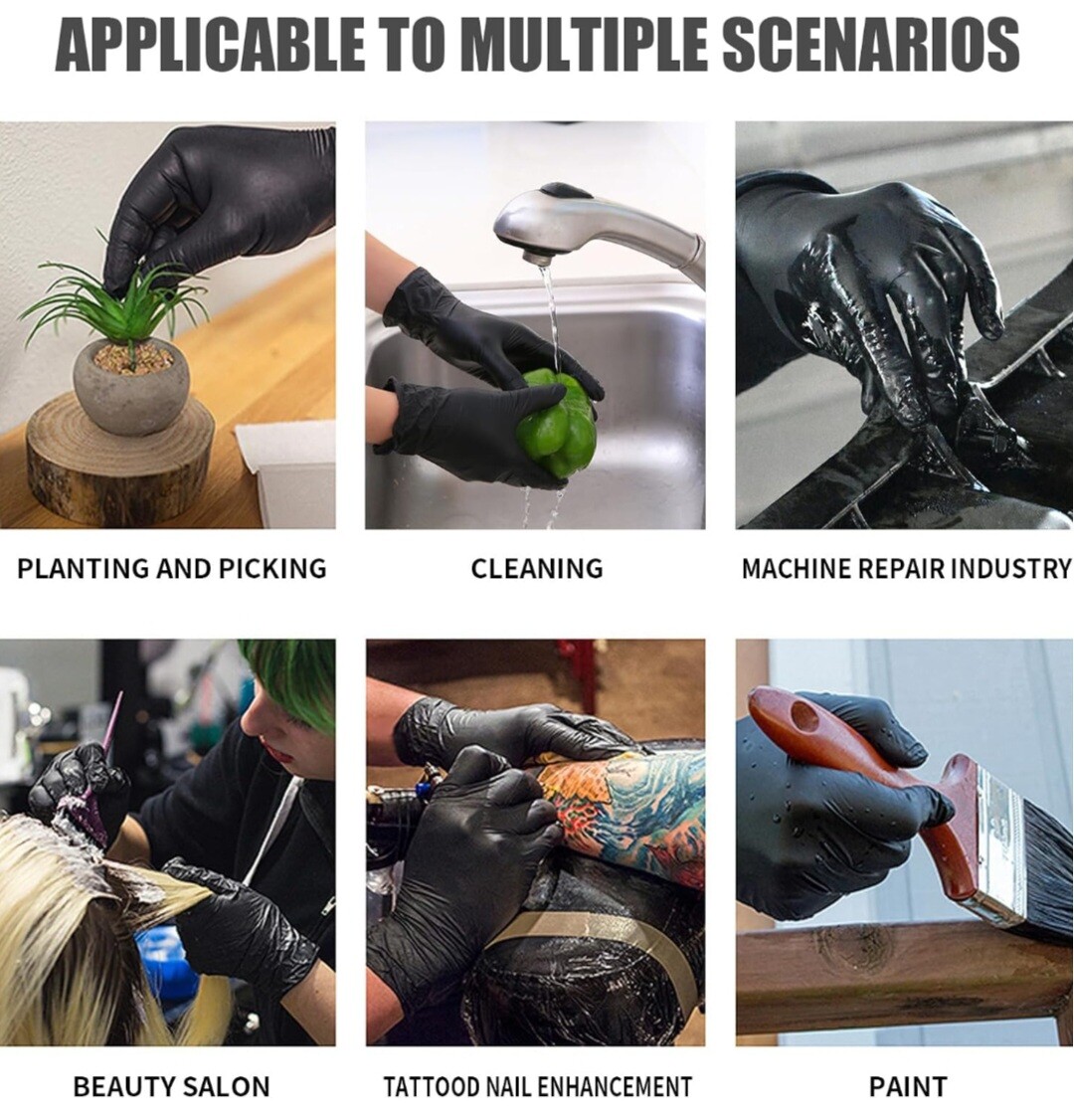 APPLICABLE TO MULTIPLE SCENARIOS

PLANTING AND PICKING

CLEANING

MACHINE REPAIR INDUSTRY

BEAUTY SALON

TATTOOD NAIL ENHANCEMENT

PAINT