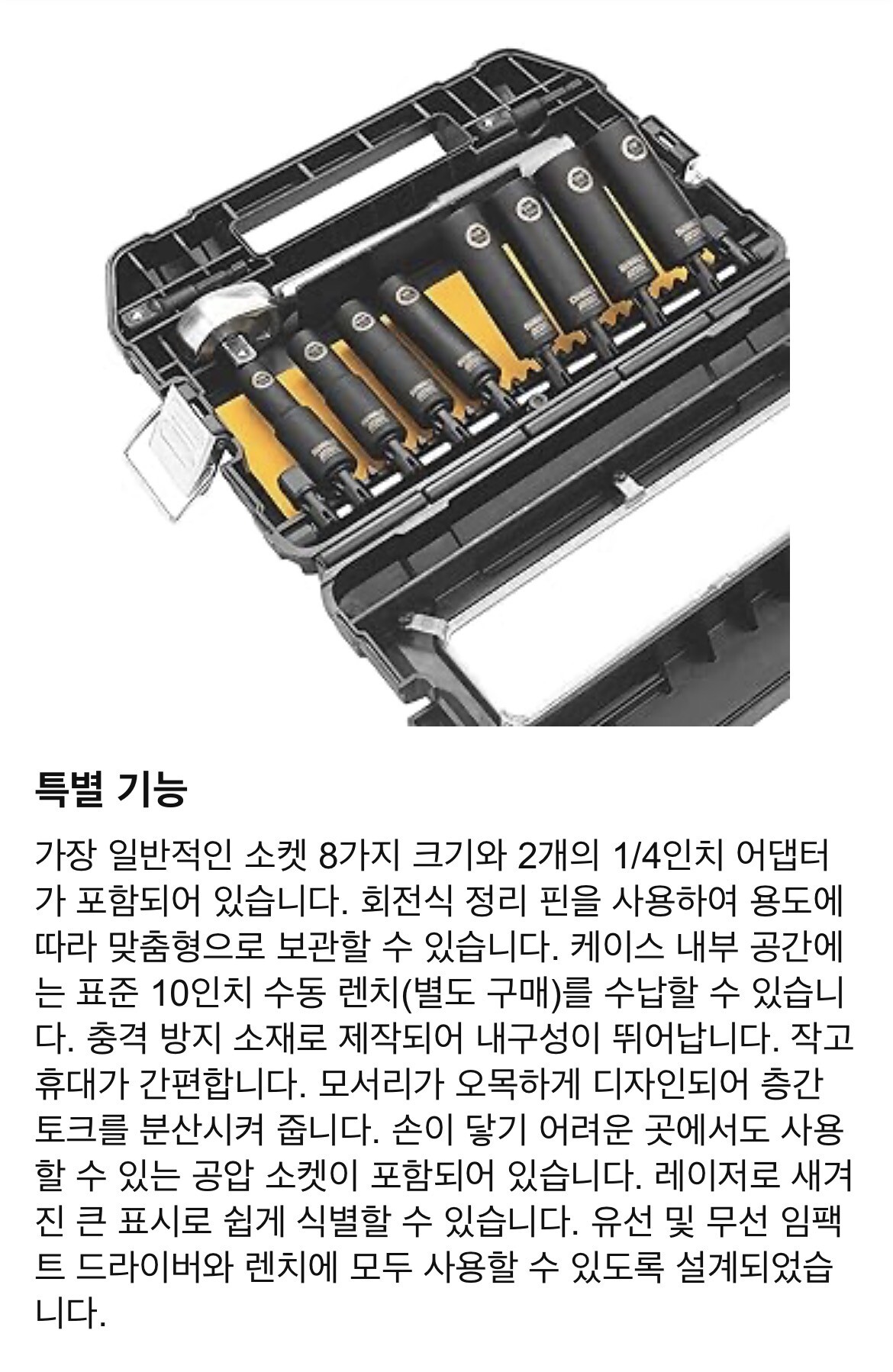 특별 기능

가장 일반적인 소켓 8가지 크기와 2개의 1/4인치 어댑터가 포함되어 있습니다. 회전식 정리 핀을 사용하여 용도에 따라 맞춤형으로 보관할 수 있습니다. 케이스 내부 공간에는 표준 10인치 수동 렌치(별도 구매)를 수납할 수 있습니다. 충격 방지 소재로 제작되어 내구성이 뛰어납니다. 작고 휴대가 간편합니다. 모서리가 오목하게 디자인되어 층간 토크를 분산시켜 줍니다. 손이 닿기 어려운 곳에서도 사용할 수 있는 공압 소켓이 포함되어 있습니다. 레이저로 새겨진 큰 표시로 쉽게 식별할 수 있습니다. 유선 및 무선 임팩트 드라이버와 렌치에 모두 사용할 수 있도록 설계되었습니다.