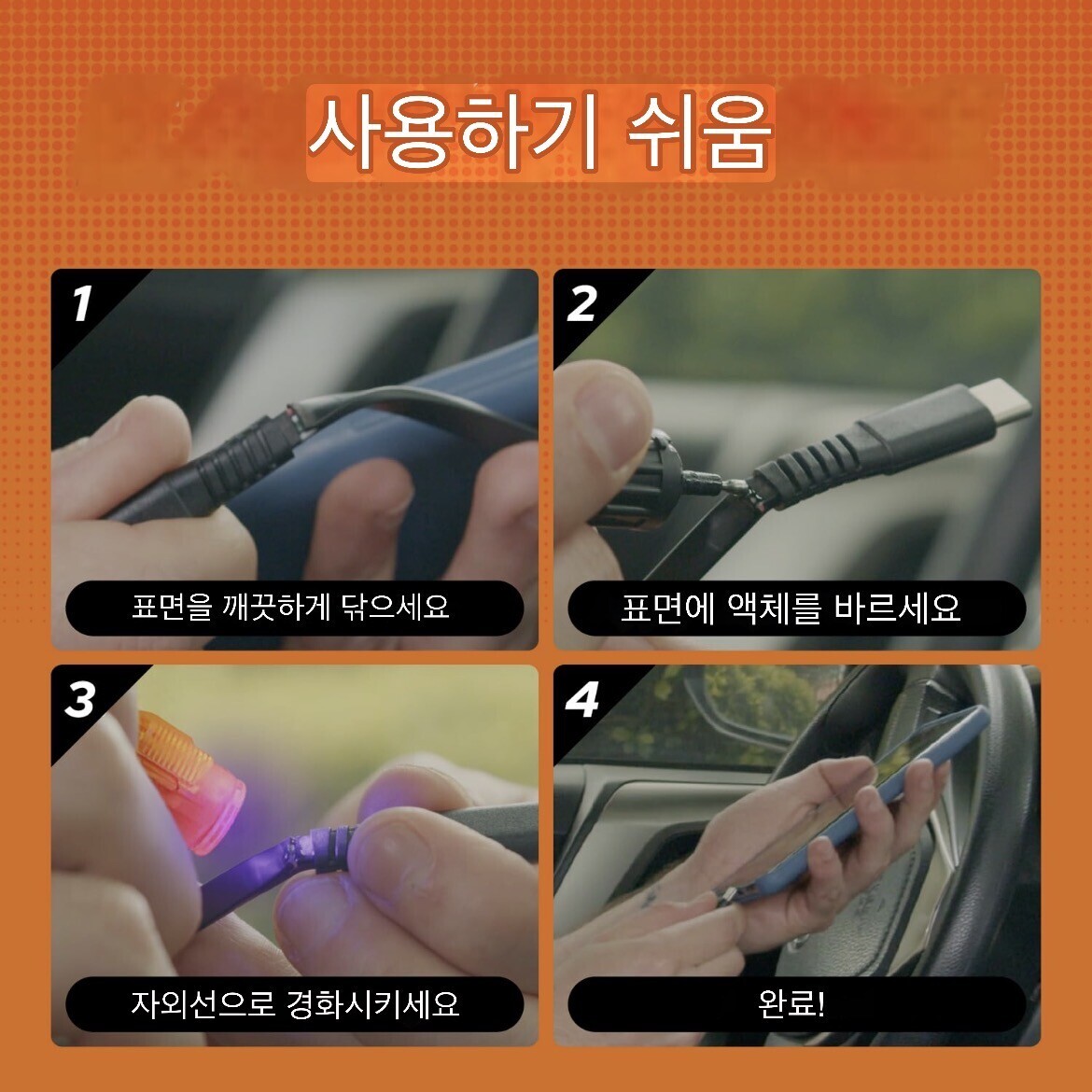 사용하기 쉬움

1
표면을 깨끗하게 닦으세요

2
표면에 액체를 바르세요

3
자외선으로 경화시키세요

4
완료!